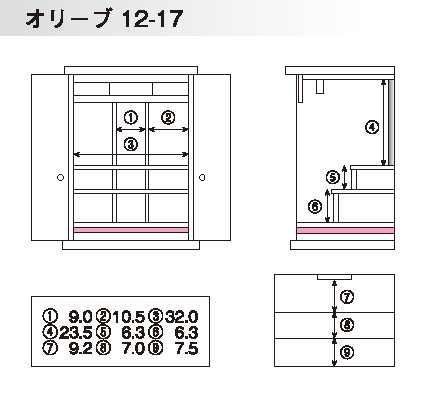 オリーブ 12-17

①
②
③
④
⑤
⑥
⑦
⑧
⑨

① 9.0 ② 10.5 ③ 32.0
④ 23.5 ⑤ 6.3 ⑥ 6.3
⑦ 9.2 ⑧ 7.0 ⑨ 7.5