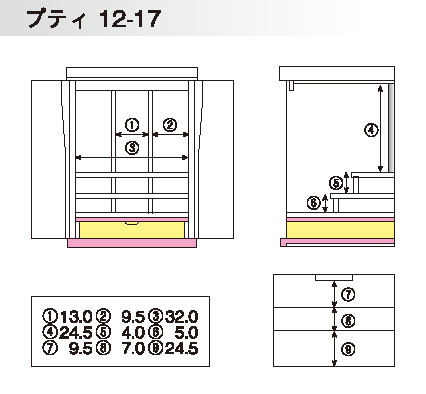 プティ 12-17

①

②

③

④

⑤

⑥

⑦

⑧

⑨

①13.0 ② 9.5 ③32.0
④24.5 ⑤ 4.0 ⑥ 5.0
⑦ 9.5 ⑧ 7.0 ⑨24.5