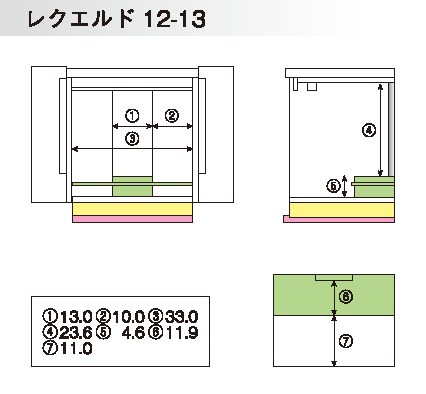 レクエルド 12-13

①

②

③

④

⑤

⑥

⑦

①13.0 ②10.0 ③33.0
④23.6 ⑤ 4.6 ⑥11.9
⑦11.0