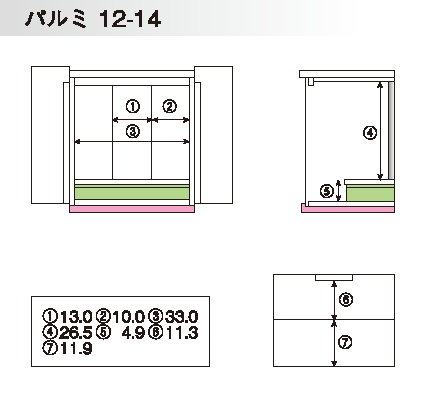 パルミ 12-14

①
②
③

④
⑤

①13.0 ②10.0 ③33.0
④26.5 ⑤ 4.9 ⑥11.3
⑦11.9

⑥
⑦