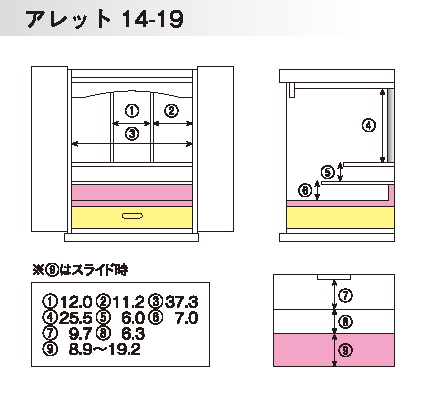 アレット 14-19

①
②
③

④
⑤
⑥

※⑨はスライド時

①12.0 ②11.2 ③37.3
④25.5 ⑤ 6.0 ⑥ 7.0
⑦ 9.7 ⑧ 6.3
⑨ 8.9~19.2

⑦
⑧
⑨