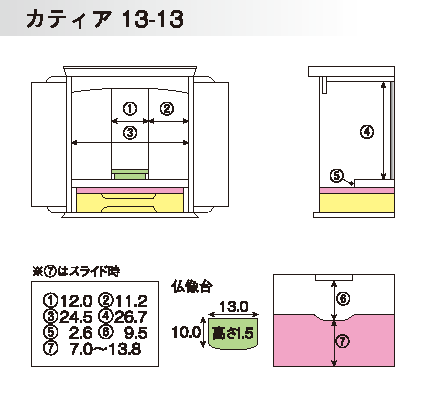 カティア 13-13

①
②
③
④
⑤

※⑦はスライド時

①12.0 ②11.2
③24.5 ④26.7
⑤ 2.6 ⑥ 9.5
⑦ 7.0~13.8

仏像台
13.0
10.0
高さ1.5

⑥
⑦